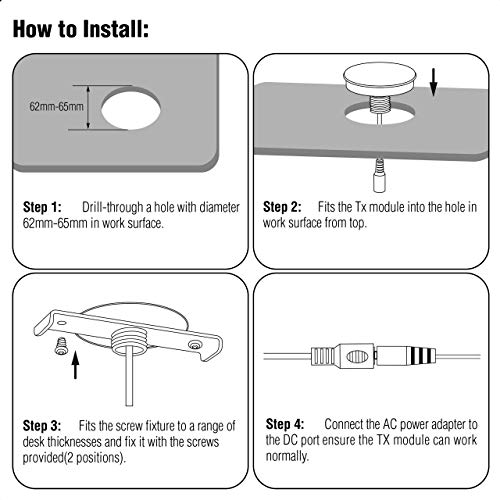 How to Install:

62mm-65mm

Step 1: Drill-through a hole with diameter 62mm-65mm in work surface.

Step 2: Fits the Tx module into the hole in work surface from top.

Step 3: Fits the screw fixture to a range of desk thicknesses and fix it with the screws provided(2 positions).

Step 4: Connect the AC power adapter to the DC port ensure the TX module can work normally.